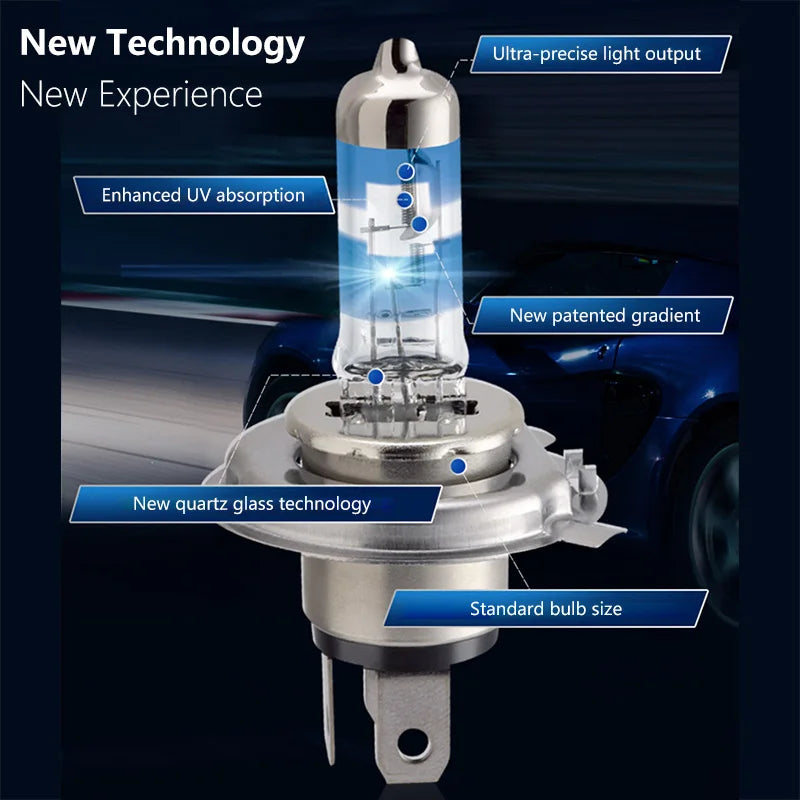 New Technology
New Experience

Ultra-precise light output

Enhanced UV absorption

New patented gradient

New quartz glass technology

Standard bulb size